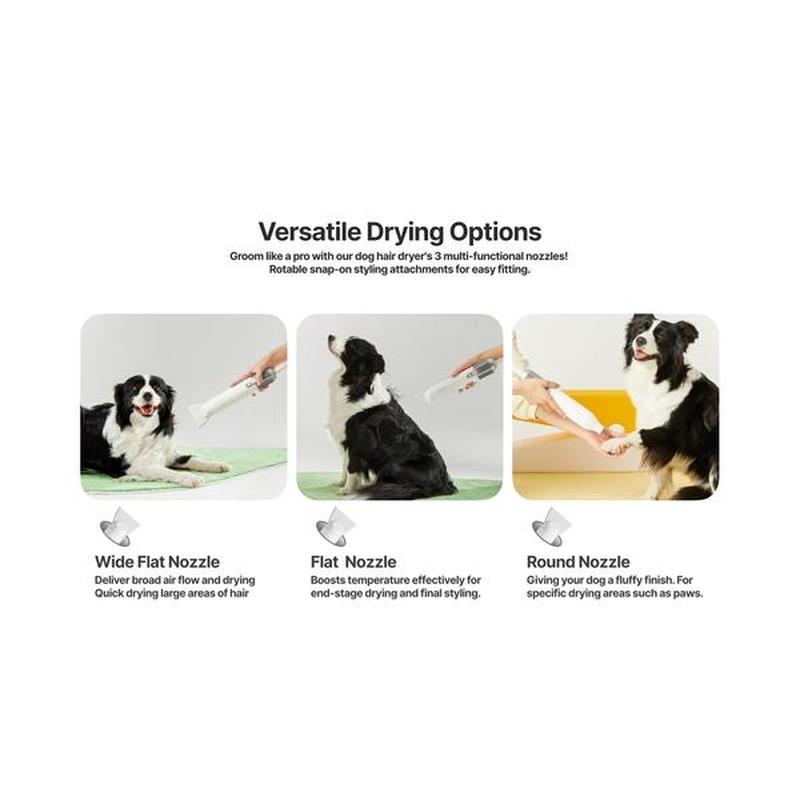 Versatile Drying Options
Groom like a pro with our dog hair dryer's 3 multi-functional nozzles! Rotable snap-on styling attachments for easy fitting.

Wide Flat Nozzle
Deliver broad air flow and drying Quick drying large areas of hair

Flat Nozzle
Boosts temperature effectively for end-stage drying and final styling.

Round Nozzle
Giving your dog a fluffy finish. For specific drying areas such as paws.