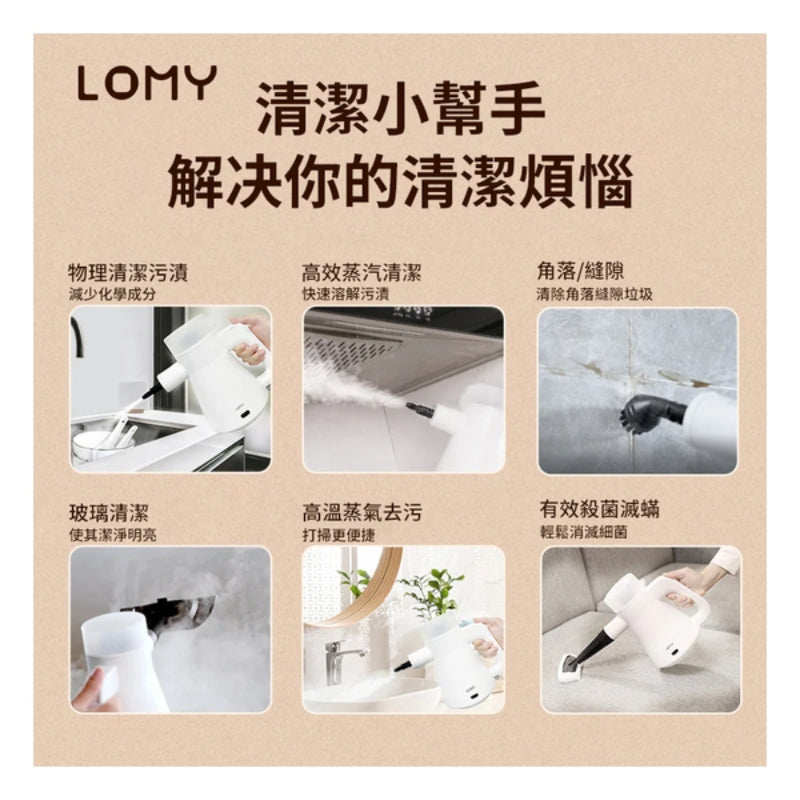 LOMY

清潔小幫手
解決你的清潔煩惱

物理清潔污漬
減少化學成分

高效蒸汽清潔
快速溶解污漬

角落/縫隙
清除角落縫隙垃圾

玻璃清潔
使其潔淨明亮

高溫蒸氣去污
打掃更便捷

有效殺菌滅蟎
輕鬆消滅細菌