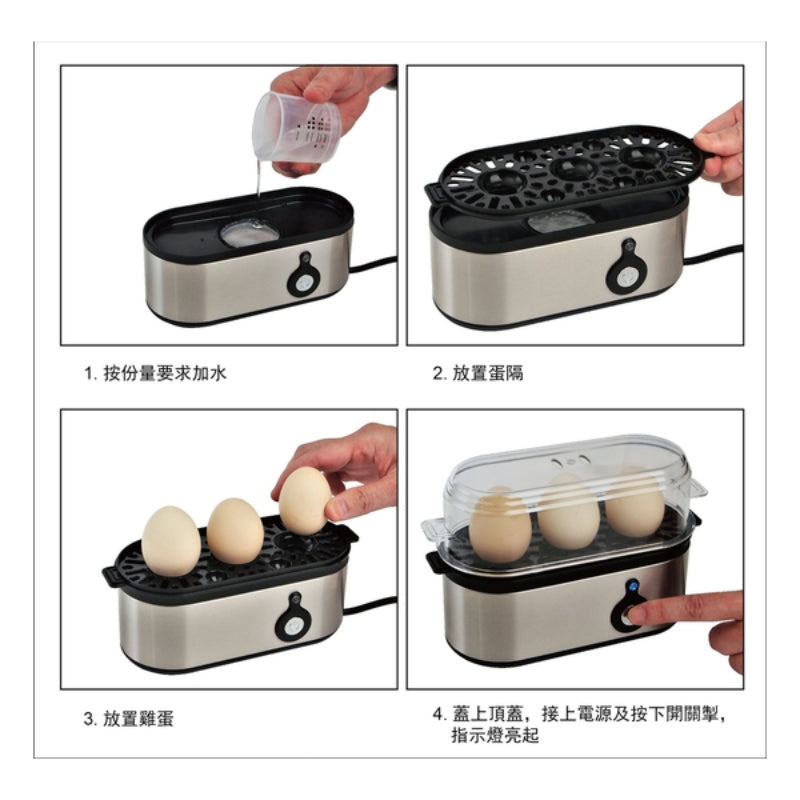 1. 按份量要求加水

2. 放置蛋隔

3. 放置雞蛋

4. 蓋上頂蓋，接上電源及按下開關掣，指示燈亮起