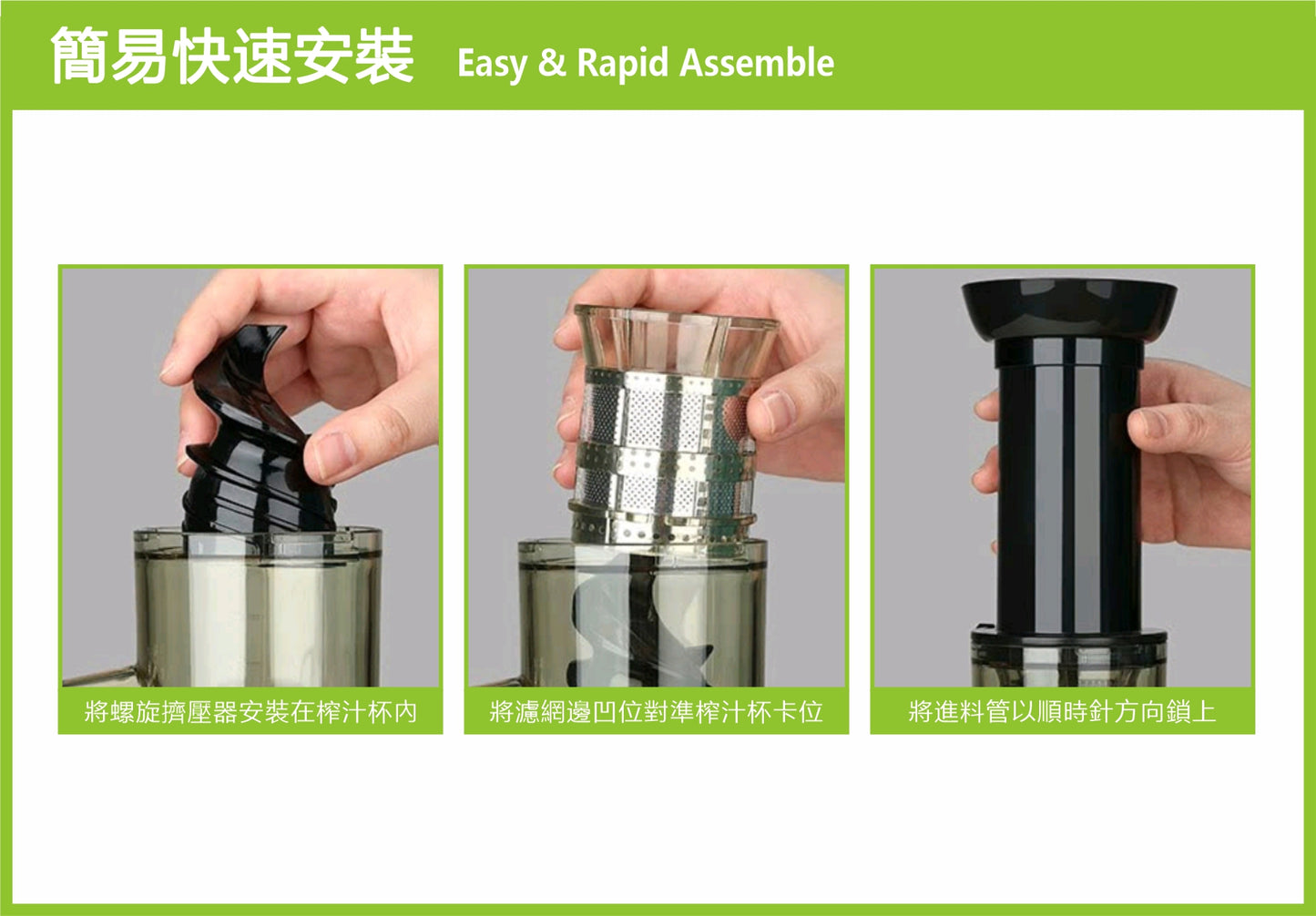 簡易快速安裝 Easy & Rapid Assemble

將螺旋擠壓器安裝在榨汁杯內

將濾網邊凹位對準榨汁杯卡位

將進料管以順時針方向鎖上